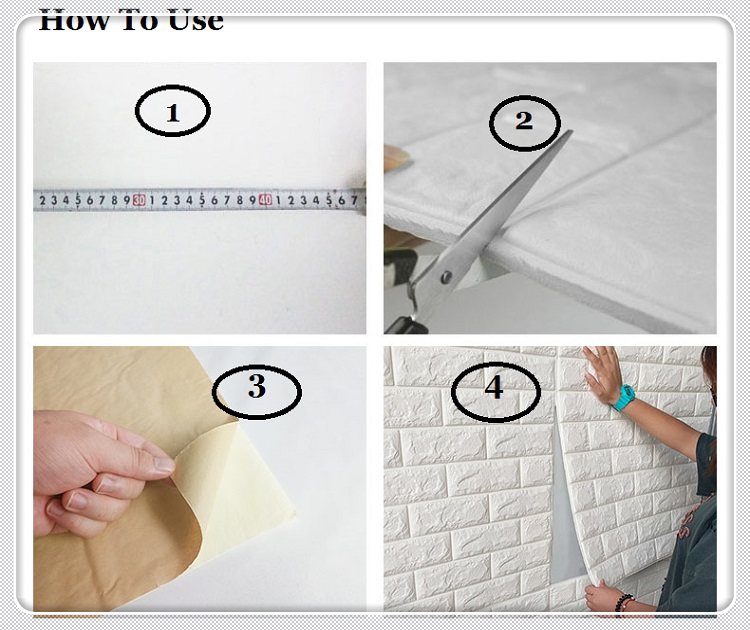 How To Use

1

2 3 4 5 6 7 8 9 30 1 2 3 4 5 6 7 8 9 40 1 2 3 4 5 6 7

2

3

4